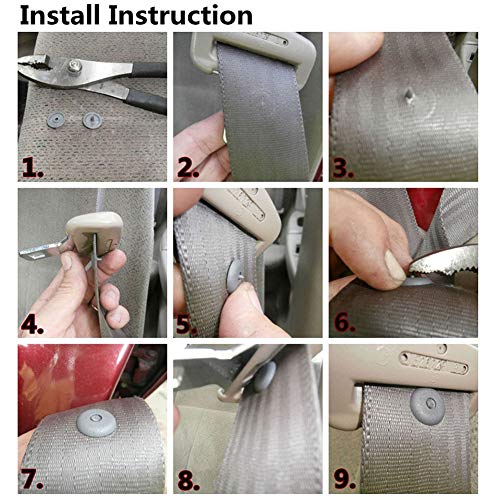 Install Instruction

1.

2.

3.

4.

5.

6.

7.

8.

9.