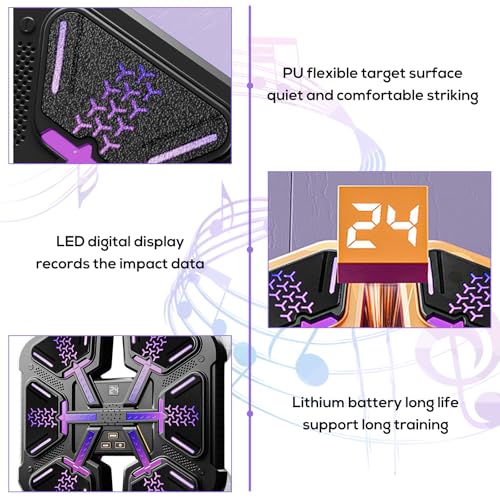 PU flexible target surface
quiet and comfortable striking

LED digital display
records the impact data

24

Lithium battery long life
support long training