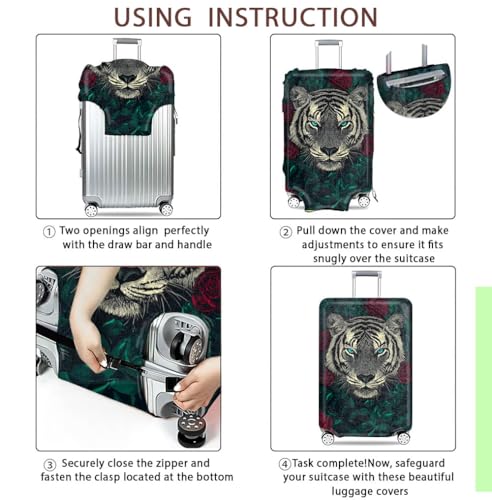 USING INSTRUCTION

① Two openings align perfectly with the draw bar and handle

② Pull down the cover and make adjustments to ensure it fits snugly over the suitcase

③ Securely close the zipper and fasten the clasp located at the bottom

④Task complete!Now, safeguard your suitcase with these beautiful luggage covers