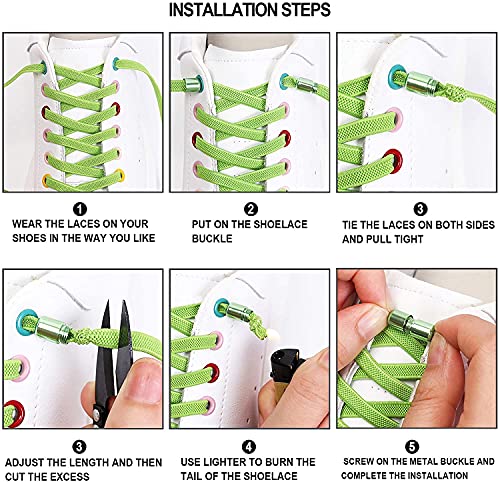 INSTALLATION STEPS

1
WEAR THE LACES ON YOUR SHOES IN THE WAY YOU LIKE

2
PUT ON THE SHOELACE BUCKLE

3
TIE THE LACES ON BOTH SIDES AND PULL TIGHT

3
ADJUST THE LENGTH AND THEN CUT THE EXCESS

4
USE LIGHTER TO BURN THE TAIL OF THE SHOELACE

5
SCREW ON THE METAL BUCKLE AND COMPLETE THE INSTALLATION