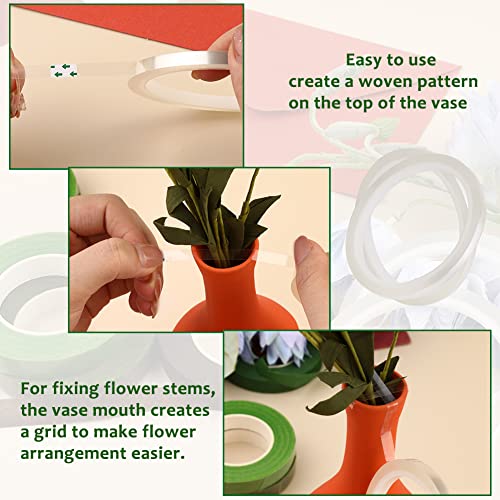 Easy to use
create a woven pattern
on the top of the vase

For fixing flower stems, the vase mouth creates a grid to make flower arrangement easier.