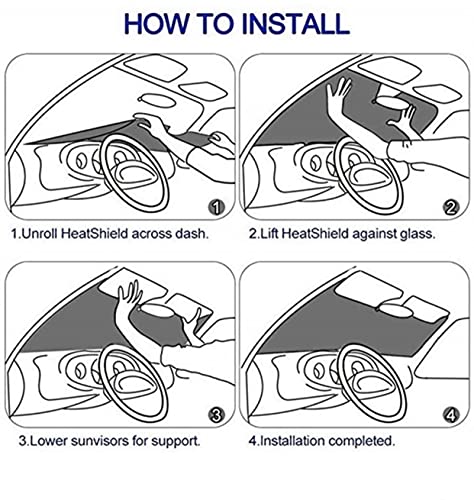 HOW TO INSTALL

1

1.Unroll HeatShield across dash.

2

2.Lift HeatShield against glass.

3

3.Lower sunvisors for support.

4

4.Installation completed.