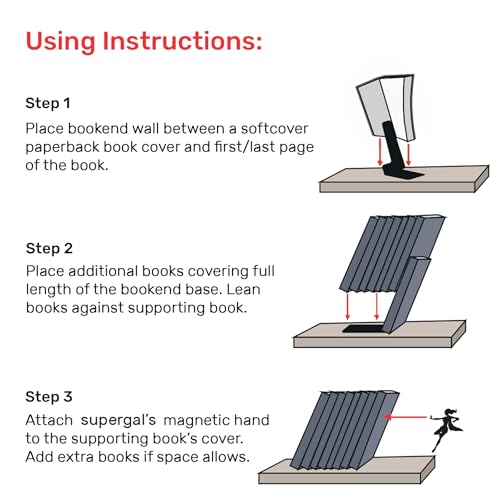 Using Instructions:

Step 1

Place bookend wall between a softcover paperback book cover and first/last page of the book.

Step 2

Place additional books covering full length of the bookend base. Lean books against supporting book.

Step 3

Attach supergal's magnetic hand to the supporting book's cover. Add extra books if space allows.