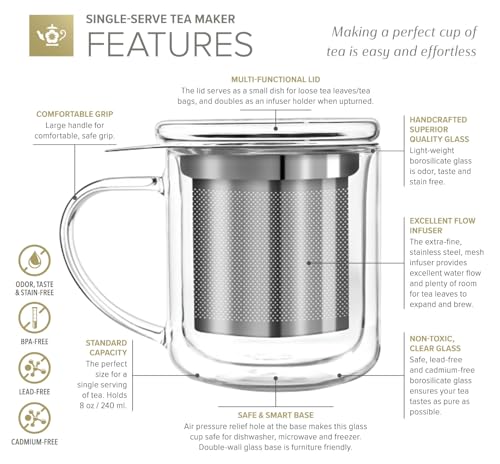 SINGLE-SERVE TEA MAKER
FEATURES

Making a perfect cup of tea is easy and effortless

MULTI-FUNCTIONAL LID
The lid serves as a small dish for loose tea leaves/tea bags, and doubles as an infuser holder when upturned.

COMFORTABLE GRIP
Large handle for comfortable, safe grip.

HANDCRAFTED SUPERIOR QUALITY GLASS
Light-weight borosilicate glass is odor, taste and stain free.

EXCELLENT FLOW INFUSER
The extra-fine, stainless steel, mesh infuser provides excellent water flow and plenty of room for tea leaves to expand and brew.

ODOR, TASTE & STAIN-FREE

BPA-FREE

LEAD-FREE

CADMIUM-FREE

STANDARD CAPACITY
The perfect size for a single serving of tea. Holds 8 oz / 240 ml.

NON-TOXIC, CLEAR GLASS
Safe, lead-free and cadmium-free borosilicate glass ensures your tea tastes as pure as possible.

SAFE & SMART BASE
Air pressure relief hole at the base makes this glass cup safe for dishwasher, microwave and freezer. Double-wall glass base is furniture friendly.