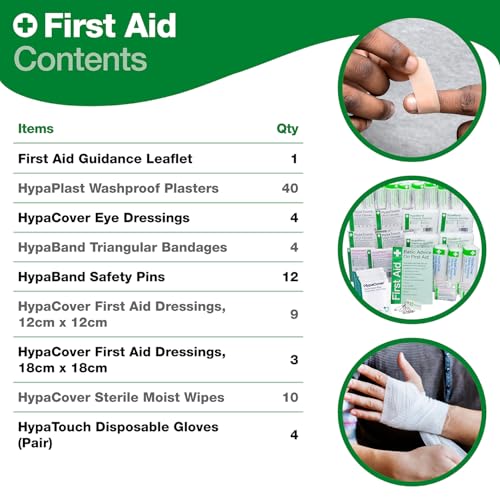 First Aid
Contents

| Items | Qty |
|---|---|
| First Aid Guidance Leaflet | 1 |
| HypaPlast Washproof Plasters | 40 |
| HypaCover Eye Dressings | 4 |
| HypaBand Triangular Bandages | 4 |
| HypaBand Safety Pins | 12 |
| HypaCover First Aid Dressings, 12cm x 12cm | 9 |
| HypaCover First Aid Dressings, 18cm x 18cm | 3 |
| HypaCover Sterile Moist Wipes | 10 |
| HypaTouch Disposable Gloves (Pair) | 4 |

First Aid
Basic Advice On First Aid
HypaCover