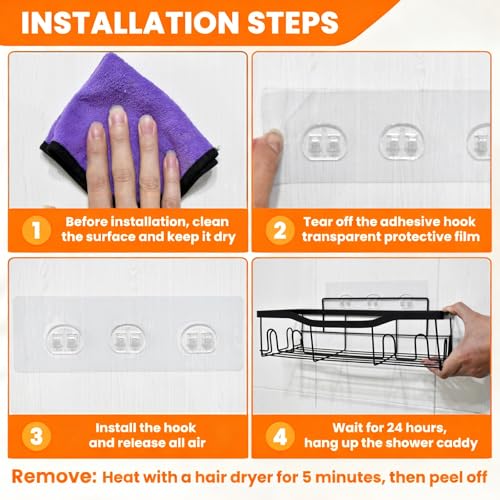 INSTALLATION STEPS

1 Before installation, clean the surface and keep it dry

2 Tear off the adhesive hook transparent protective film

3 Install the hook and release all air

4 Wait for 24 hours, hang up the shower caddy

Remove: Heat with a hair dryer for 5 minutes, then peel off