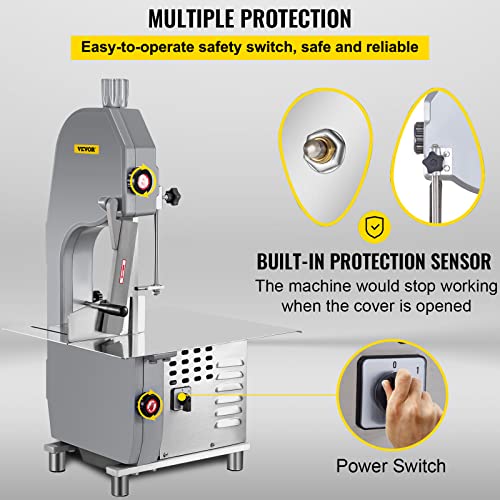 MULTIPLE PROTECTION

Easy-to-operate safety switch, safe and reliable

VEVOR

BUILT-IN PROTECTION SENSOR

The machine would stop working when the cover is opened

0 1

Power Switch