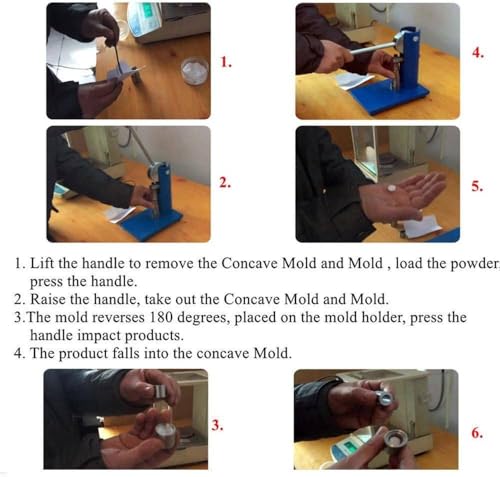 1.

4.

2.

5.

1. Lift the handle to remove the Concave Mold and Mold , load the powder, press the handle.
2. Raise the handle, take out the Concave Mold and Mold.
3.The mold reverses 180 degrees, placed on the mold holder, press the handle impact products.
4. The product falls into the concave Mold.

3.

6.