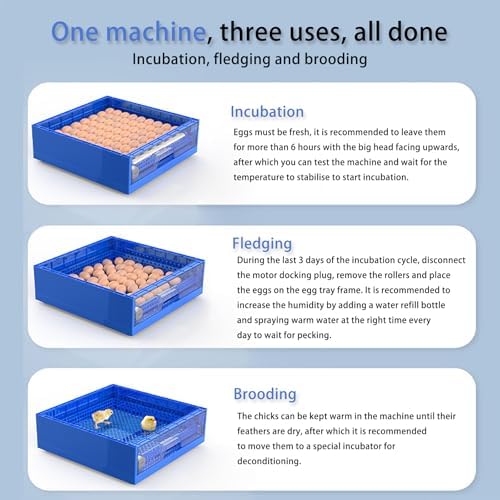 One machine, three uses, all done
Incubation, fledging and brooding

Incubation
Eggs must be fresh, it is recommended to leave them for more than 6 hours with the big head facing upwards, after which you can test the machine and wait for the temperature to stabilise to start incubation.

Fledging
During the last 3 days of the incubation cycle, disconnect the motor docking plug, remove the rollers and place the eggs on the egg tray frame. It is recommended to increase the humidity by adding a water refill bottle and spraying warm water at the right time every day to wait for pecking.

Brooding
The chicks can be kept warm in the machine until their feathers are dry, after which it is recommended to move them to a special incubator for deconditioning.