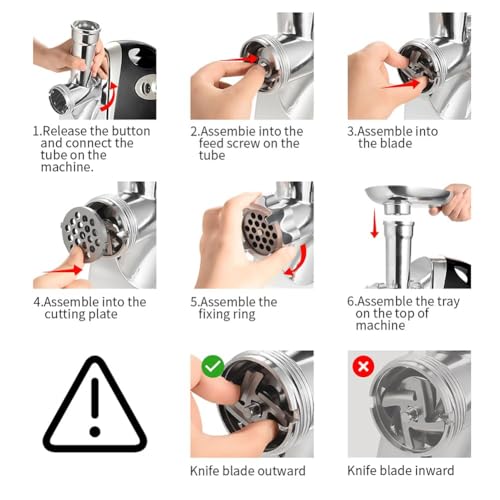 1.Release the button and connect the tube on the machine.

2.Assembie into the feed screw on the tube

3.Assemble into the blade

4.Assemble into the cutting plate

5.Assemble the fixing ring

6.Assemble the tray on the top of machine

Knife blade outward

Knife blade inward