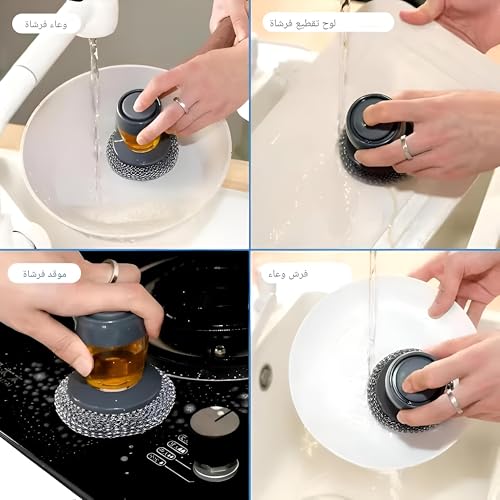 وعاء فرشاة

لوح تقطيع فرشاة

موقد فرشاة

فرش وعاء