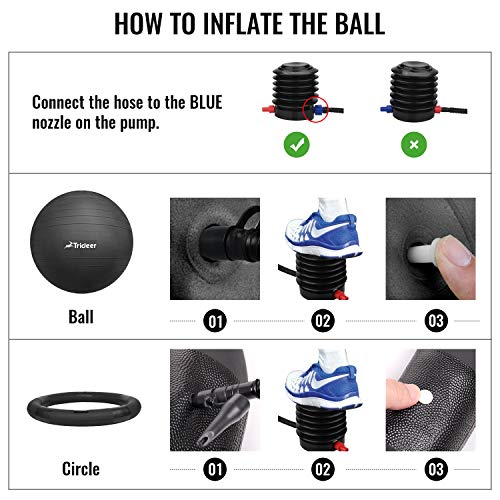 HOW TO INFLATE THE BALL

Connect the hose to the BLUE nozzle on the pump.

Trideer

Ball

01

02

03

Circle

01

02

03