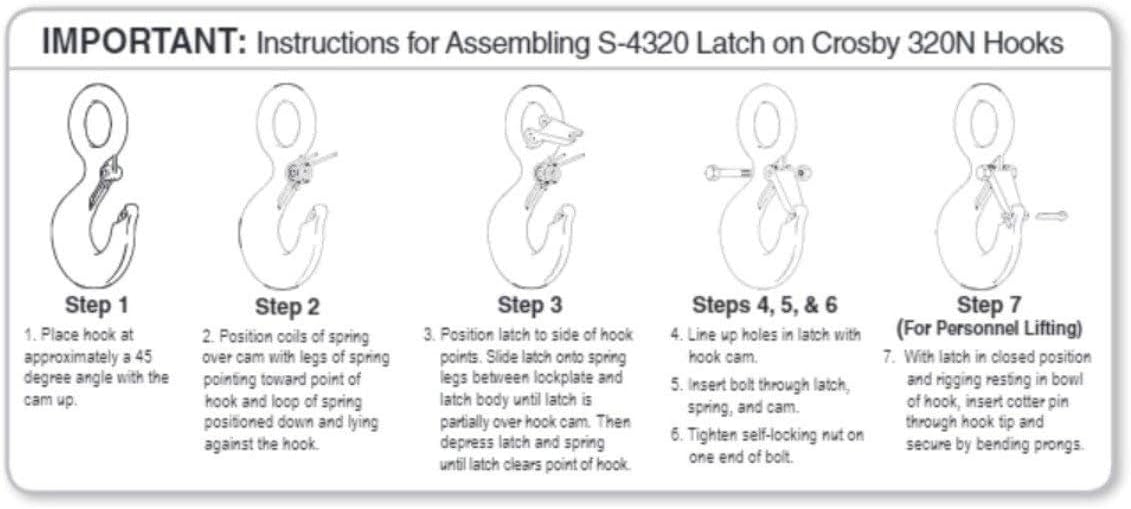 IMPORTANT: Instructions for Assembling S-4320 Latch on Crosby 320N Hooks

Step 1

1. Place hook at approximately a 45 degree angle with the cam up.

Step 2

2. Position coils of spring over cam with legs of spring pointing toward point of hook and loop of spring positioned down and lying against the hook.

Step 3

3. Position latch to side of hook points. Slide latch onto spring legs between lockplate and latch body until latch is partially over hook cam. Then depress latch and spring until latch clears point of hook.

Steps 4, 5, & 6

4. Line up holes in latch with hook cam.

5. Insert bolt through latch, spring, and cam.

6. Tighten self-locking nut on one end of bolt.

Step 7
(For Personnel Lifting)

7. With latch in closed position and rigging resting in bowl of hook, insert cotter pin through hook tip and secure by bending prongs.