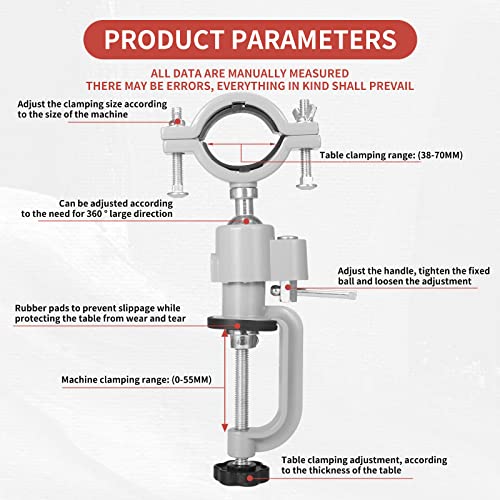 PRODUCT PARAMETERS

ALL DATA ARE MANUALLY MEASURED
THERE MAY BE ERRORS, EVERYTHING IN KIND SHALL PREVAIL

Adjust the clamping size according to the size of the machine

Table clamping range: (38-70MM)

Can be adjusted according to the need for 360 ° large direction

Adjust the handle, tighten the fixed ball and loosen the adjustment

Rubber pads to prevent slippage while protecting the table from wear and tear

Machine clamping range: (0-55MM)

Table clamping adjustment, according to the thickness of the table