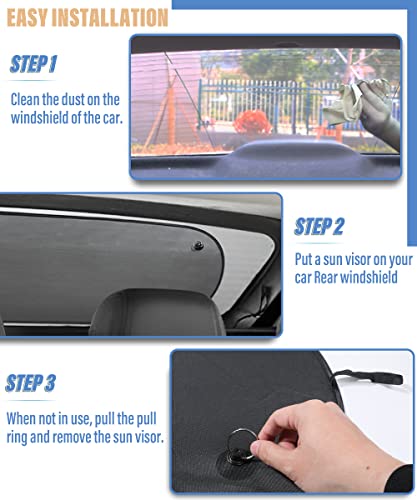 EASY INSTALLATION

STEP 1

Clean the dust on the windshield of the car.

STEP 2

Put a sun visor on your car Rear windshield

STEP 3

When not in use, pull the pull ring and remove the sun visor.