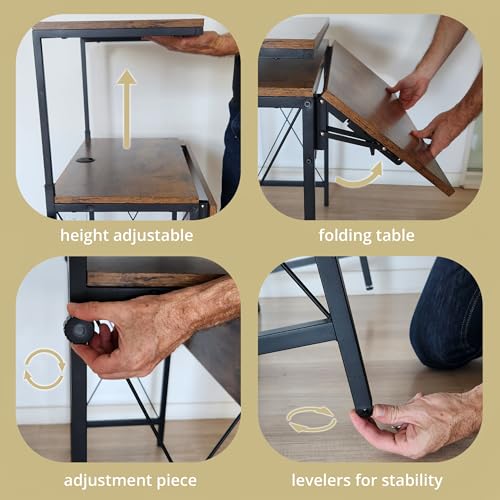 height adjustable

folding table

adjustment piece

levelers for stability