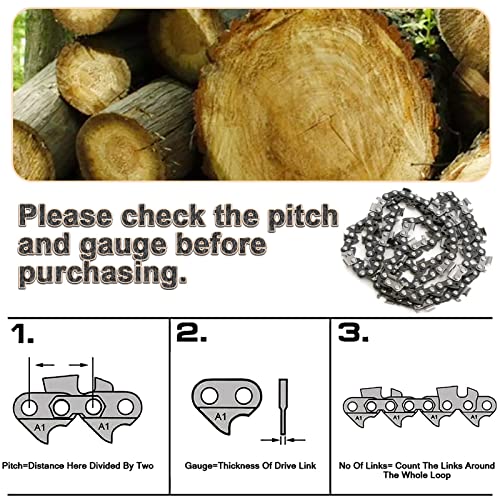 Please check the pitch and gauge before purchasing.

1.

A1 A1

Pitch=Distance Here Divided By Two

2.

A1

Gauge=Thickness Of Drive Link

3.

A1 A1 A1 A1

No Of Links= Count The Links Around The Whole Loop