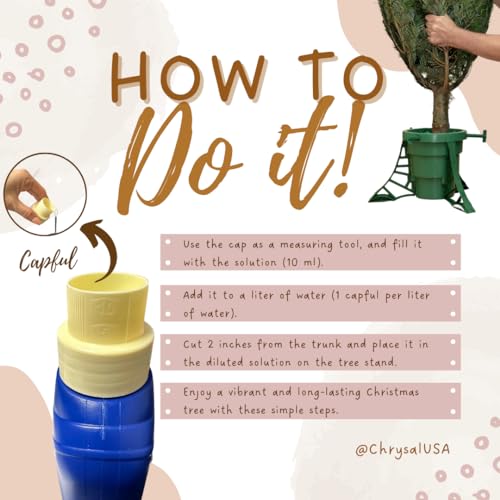 HOW TO

Do it!

Capful

Use the cap as a measuring tool, and fill it with the solution (10 ml).

Add it to a liter of water (1 capful per liter of water).

Cut 2 inches from the trunk and place it in the diluted solution on the tree stand.

Enjoy a vibrant and long-lasting Christmas tree with these simple steps.

@ChrysalUSA