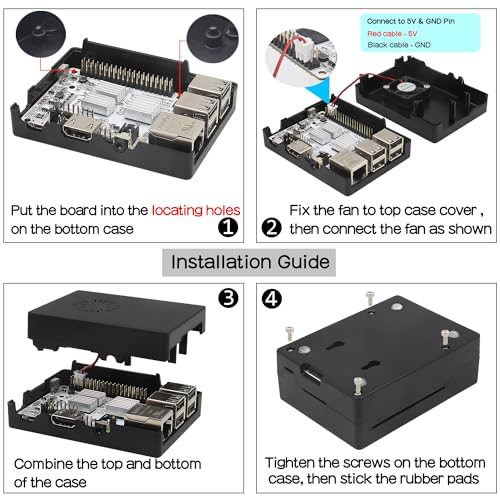 Put the board into the locating holes on the bottom case

❶

Connect to 5V & GND Pin
Red cable - 5V
Black cable - GND

❷ Fix the fan to top case cover , then connect the fan as shown

Installation Guide

❸

Combine the top and bottom of the case

❹

Tighten the screws on the bottom case, then stick the rubber pads