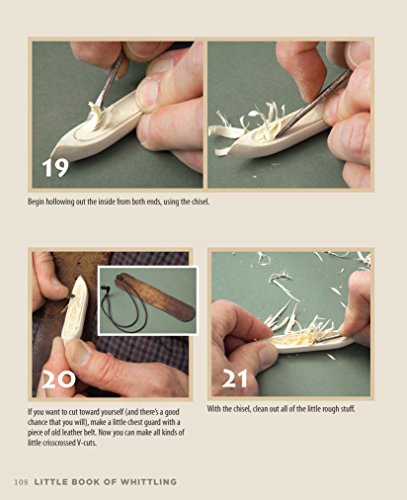 19

Begin hollowing out the inside from both ends, using the chisel.

20

If you want to cut toward yourself (and there's a good chance that you will), make a little chest guard with a piece of old leather belt. Now you can make all kinds of little crisscrossed V-cuts.

21

With the chisel, clean out all of the little rough stuff.

108 LITTLE BOOK OF WHITTLING