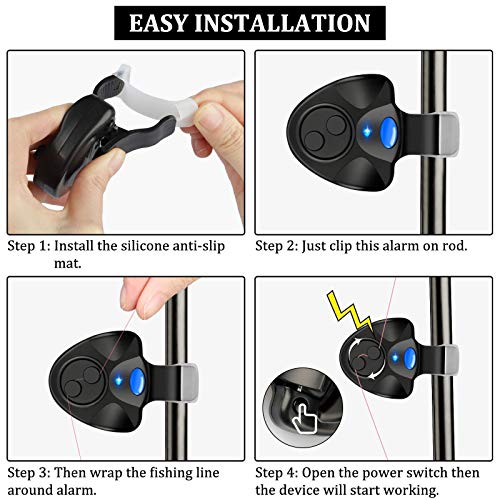 EASY INSTALLATION

Step 1: Install the silicone anti-slip mat.

Step 2: Just clip this alarm on rod.

Step 3: Then wrap the fishing line around alarm.

Step 4: Open the power switch then the device will start working.