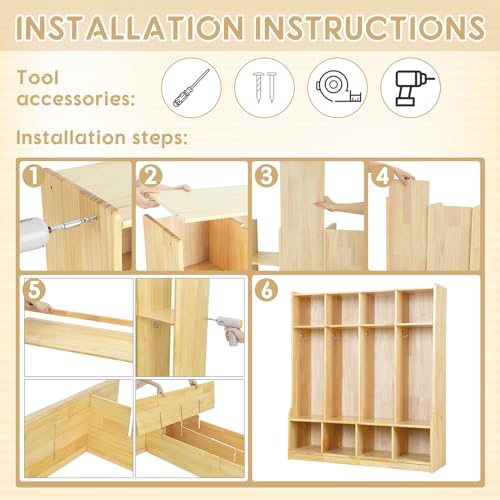 INSTALLATION INSTRUCTIONS

Tool accessories:

Installation steps:

1

2

3

4

5

6