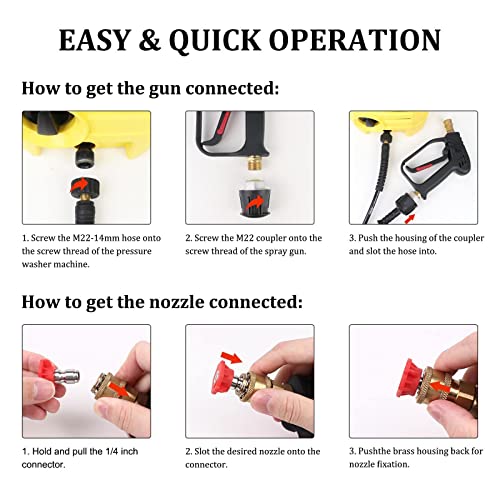 EASY & QUICK OPERATION

How to get the gun connected:

1. Screw the M22-14mm hose onto the screw thread of the pressure washer machine.

2. Screw the M22 coupler onto the screw thread of the spray gun.

3. Push the housing of the coupler and slot the hose into.

How to get the nozzle connected:

1. Hold and pull the 1/4 inch connector.

2. Slot the desired nozzle onto the connector.

3. Pushthe brass housing back for nozzle fixation.