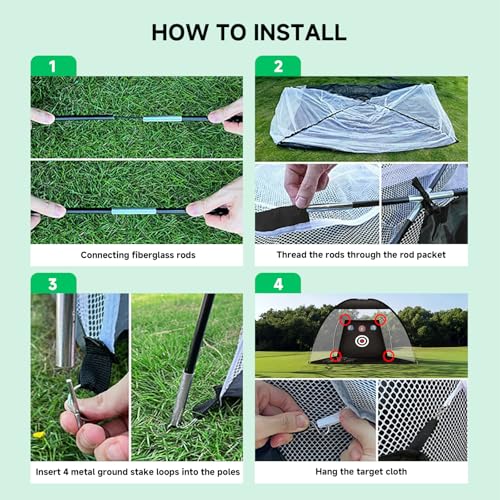 HOW TO INSTALL

1

Connecting fiberglass rods

2

Thread the rods through the rod packet

3

Insert 4 metal ground stake loops into the poles

4

Hang the target cloth