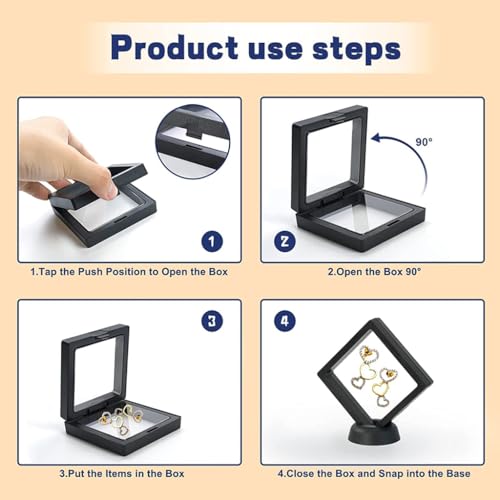 Product use steps

1

1.Tap the Push Position to Open the Box

90°

2

2.Open the Box 90°

3

3.Put the Items in the Box

4

4.Close the Box and Snap into the Base