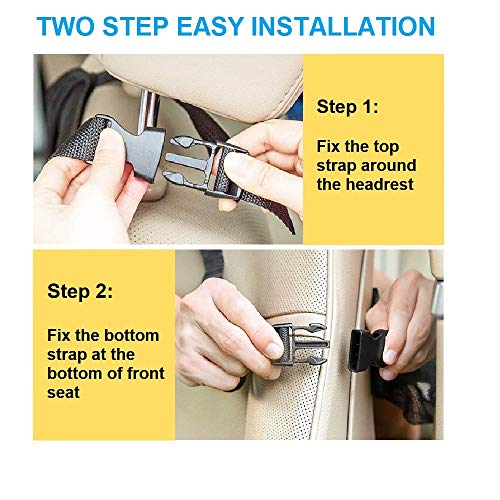 TWO STEP EASY INSTALLATION

Step 1:

Fix the top strap around the headrest

Step 2:

Fix the bottom strap at the bottom of front seat