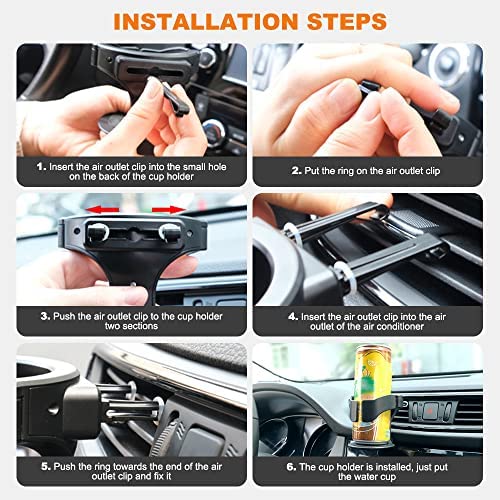 INSTALLATION STEPS

1. Insert the air outlet clip into the small hole on the back of the cup holder

2. Put the ring on the air outlet clip

3. Push the air outlet clip to the cup holder two sections

4. Insert the air outlet clip into the air outlet of the air conditioner

5. Push the ring towards the end of the air outlet clip and fix it

6. The cup holder is installed, just put the water cup