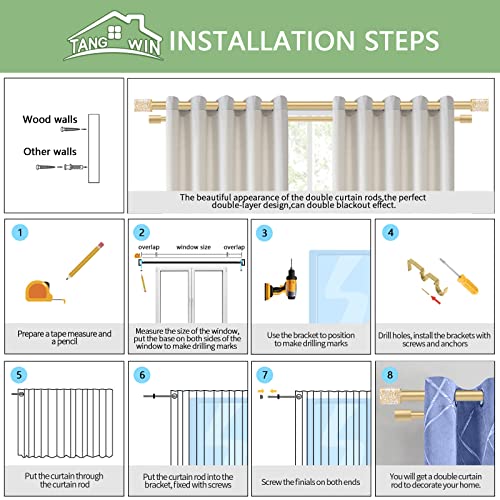 TANG WIN INSTALLATION STEPS

Wood walls

Other walls

The beautiful appearance of the double curtain rods,the perfect double-layer design,can double blackout effect.

1

Prepare a tape measure and a pencil

2

overlap window size overlap

Measure the size of the window, put the base on both sides of the window to make drilling marks

3

Use the bracket to position to make drilling marks

4

Drill holes, install the brackets with screws and anchors

5

Put the curtain through the curtain rod

6

Put the curtain rod into the bracket, fixed with screws

7

Screw the finials on both ends

8

You will get a double curtain rod to decorate your home.