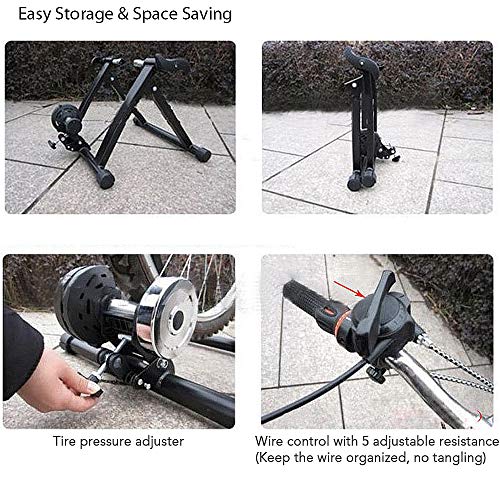 Easy Storage & Space Saving

Tire pressure adjuster

Wire control with 5 adjustable resistance
(Keep the wire organized, no tangling)