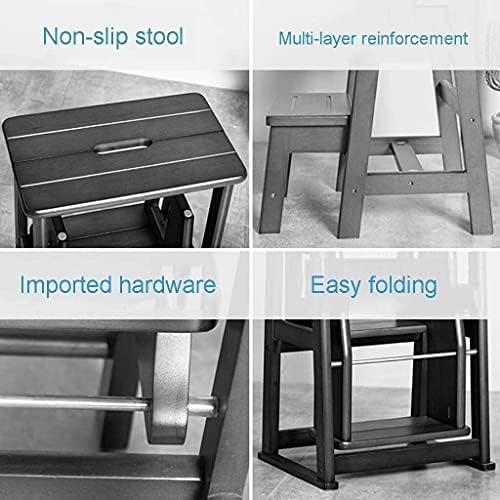 Non-slip stool

Multi-layer reinforcement

Imported hardware

Easy folding