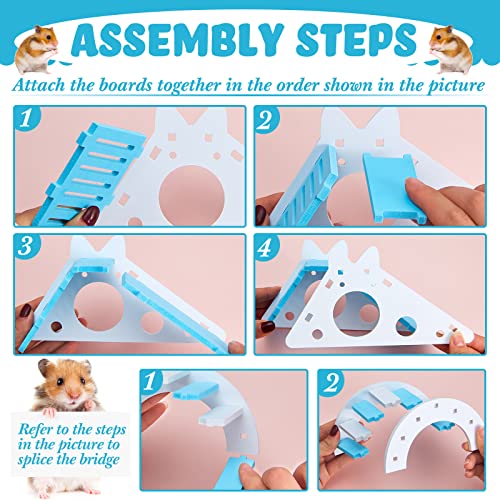 ASSEMBLY STEPS

Attach the boards together in the order shown in the picture

1

2

3

4

Refer to the steps in the picture to splice the bridge

1

2