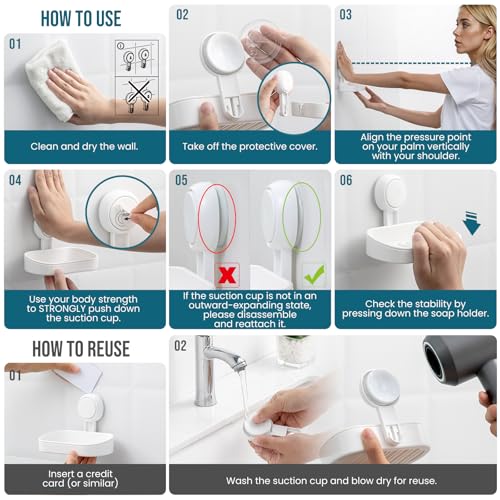 HOW TO USE

01

Clean and dry the wall.

02

Take off the protective cover.

03

Align the pressure point on your palm vertically with your shoulder.

04

Use your body strength to STRONGLY push down the suction cup.

05

If the suction cup is not in an outward-expanding state, please disassemble and reattach it.

06

Check the stability by pressing down the soap holder.

HOW TO REUSE

01

Insert a credit card (or similar)

02

Wash the suction cup and blow dry for reuse.