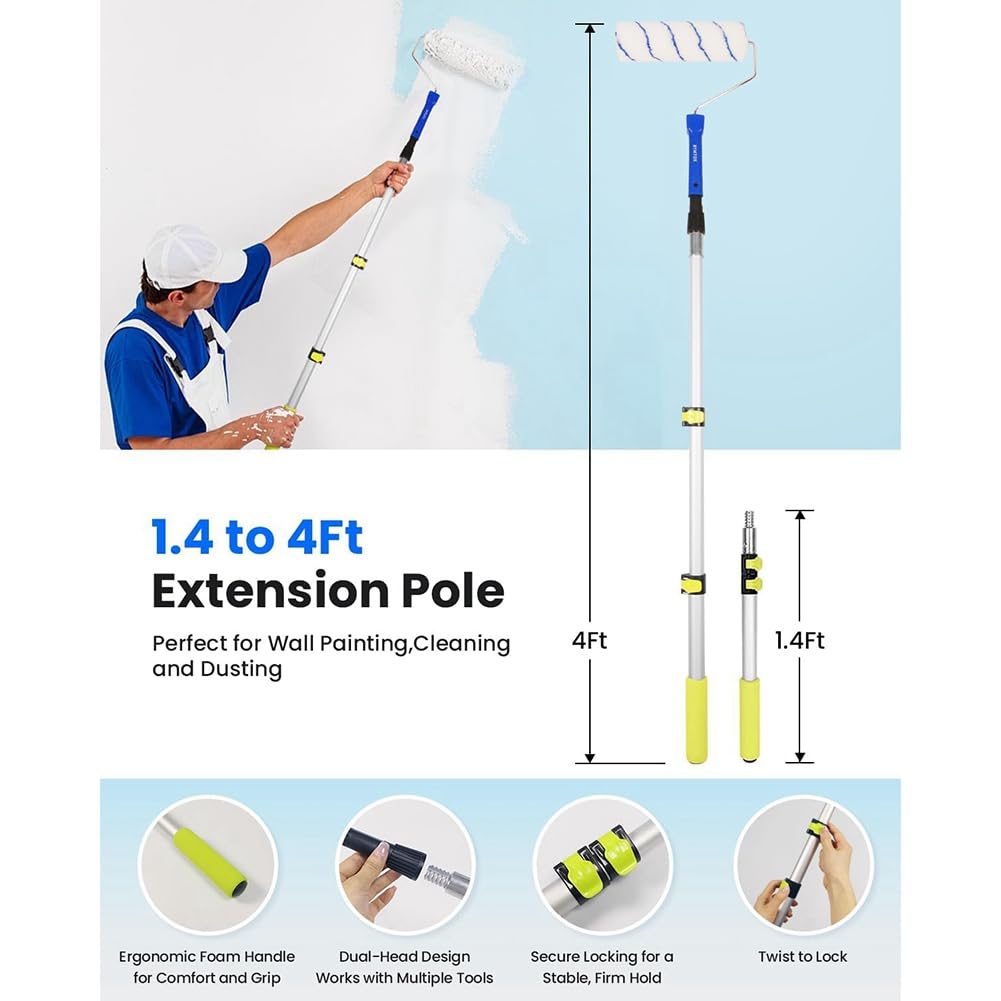 1.4 to 4Ft
Extension Pole

Perfect for Wall Painting,Cleaning and Dusting

4Ft

1.4Ft

Ergonomic Foam Handle for Comfort and Grip

Dual-Head Design Works with Multiple Tools

Secure Locking for a Stable, Firm Hold

Twist to Lock