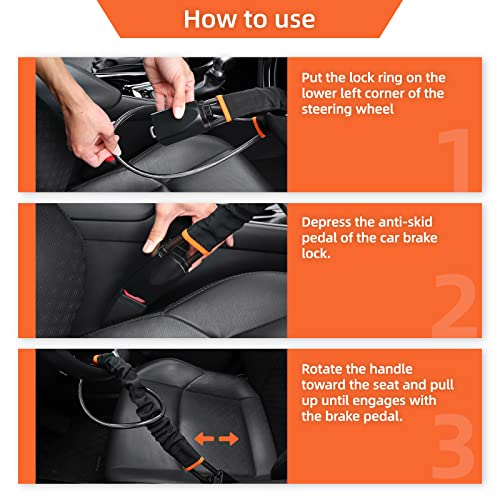 How to use

Put the lock ring on the lower left corner of the steering wheel

1

Depress the anti-skid pedal of the car brake lock.

2

Rotate the handle toward the seat and pull up until engages with the brake pedal.

3