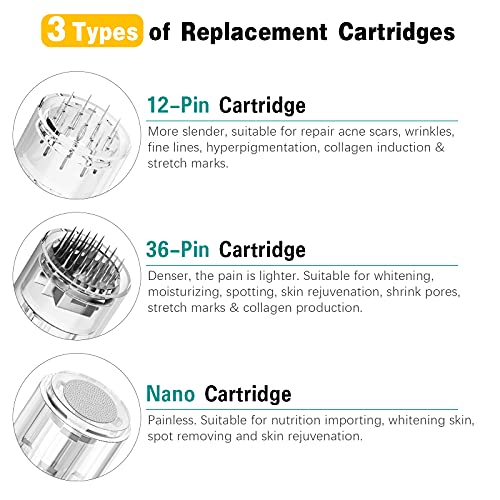 3 Types of Replacement Cartridges

12-Pin Cartridge

More slender, suitable for repair acne scars, wrinkles, fine lines, hyperpigmentation, collagen induction & stretch marks.

36-Pin Cartridge

Denser, the pain is lighter. Suitable for whitening, moisturizing, spotting, skin rejuvenation, shrink pores, stretch marks & collagen production.

Nano Cartridge

Painless. Suitable for nutrition importing, whitening skin, spot removing and skin rejuvenation.