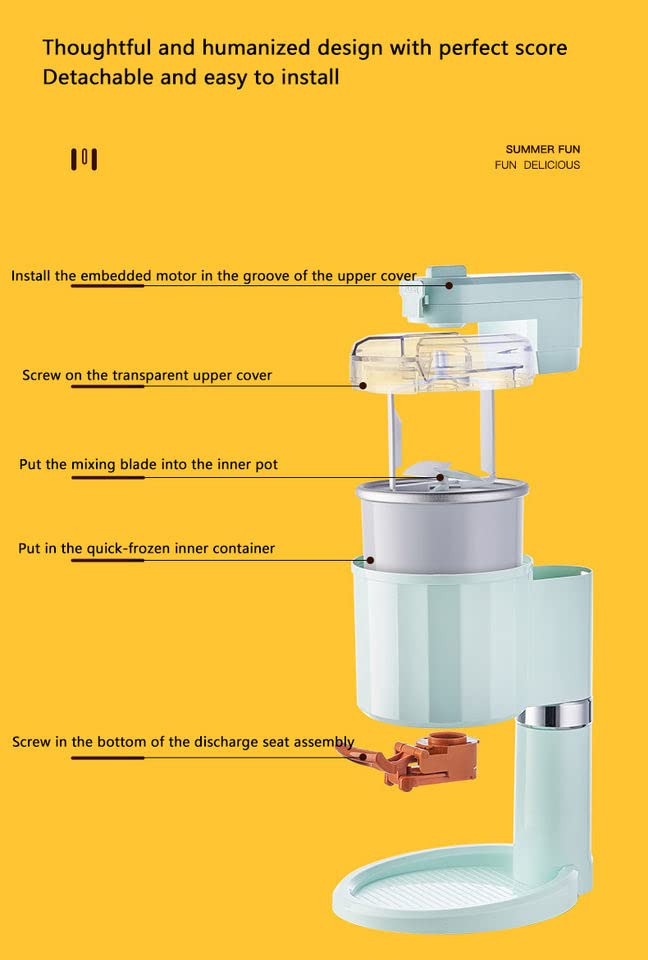 Thoughtful and humanized design with perfect score
Detachable and easy to install

SUMMER FUN
FUN DELICIOUS

Install the embedded motor in the groove of the upper cover

Screw on the transparent upper cover

Put the mixing blade into the inner pot

Put in the quick-frozen inner container

Screw in the bottom of the discharge seat assembly