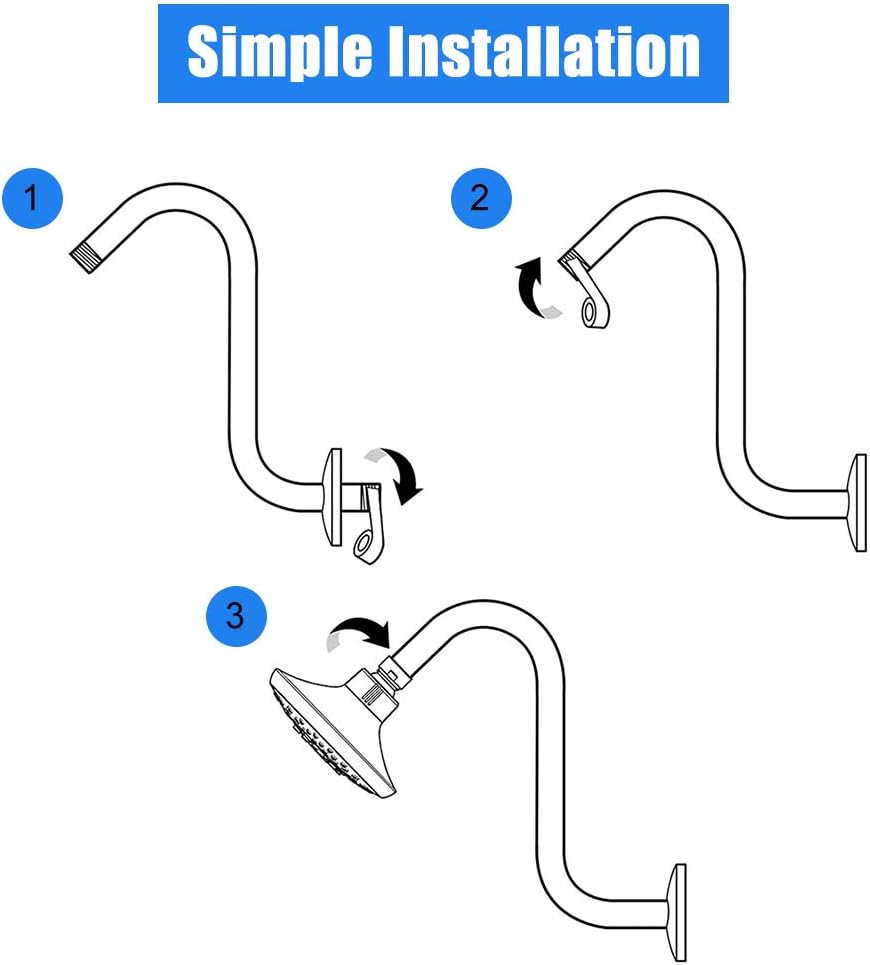 Simple Installation

1

2

3