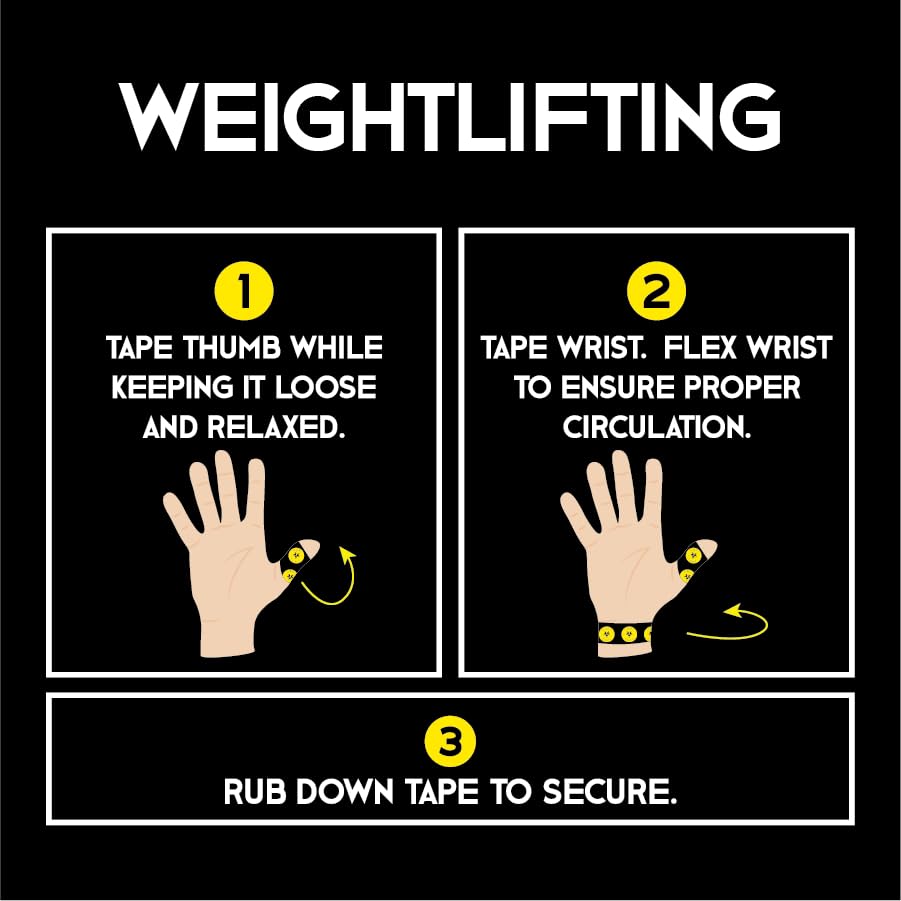 WEIGHTLIFTING

1
TAPE THUMB WHILE KEEPING IT LOOSE AND RELAXED.

2
TAPE WRIST. FLEX WRIST TO ENSURE PROPER CIRCULATION.

3
RUB DOWN TAPE TO SECURE.