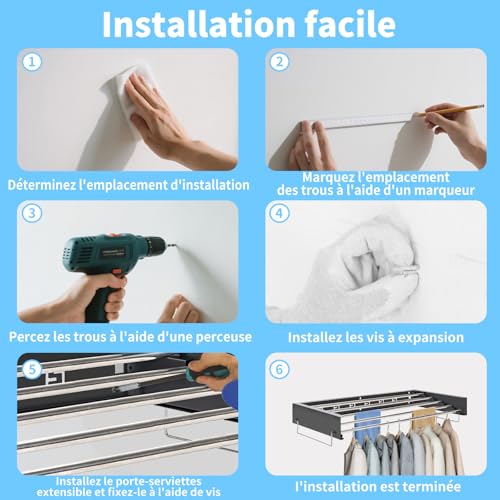 Installation facile

1

Déterminez l'emplacement d'installation

2

Marquez l'emplacement des trous à l'aide d'un marqueur

3

Percez les trous à l'aide d'une perceuse

4

Installez les vis à expansion

5

Installez le porte-serviettes extensible et fixez-le à l'aide de vis

6

l'installation est terminée