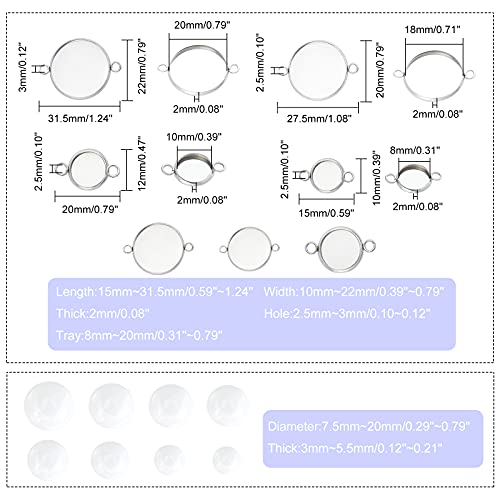 3mm/0.12"
22mm/0.79"
31.5mm/1.24"
20mm/0.79"
2mm/0.08"
2.5mm/0.10"
20mm/0.79"
27.5mm/1.08"
18mm/0.71"
2mm/0.08"
2.5mm/0.10"
12mm/0.47"
20mm/0.79"
10mm/0.39"
2mm/0.08"
2.5mm/0.10"
10mm/0.39"
15mm/0.59"
8mm/0.31"
2mm/0.08"

Length:15mm~31.5mm/0.59"~1.24"
Width:10mm~22mm/0.39"~0.79"
Thick:2mm/0.08"
Hole:2.5mm~3mm/0.10~0.12"
Tray:8mm~20mm/0.31"~0.79"

Diameter:7.5mm~20mm/0.29"~0.79"
Thick:3mm~5.5mm/0.12"~0.21"