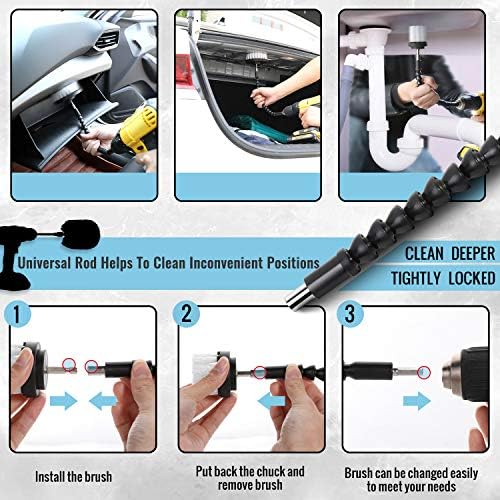 Universal Rod Helps To Clean Inconvenient Positions

CLEAN DEEPER

TIGHTLY LOCKED

1

2

3

Install the brush

Put back the chuck and remove brush

Brush can be changed easily to meet your needs