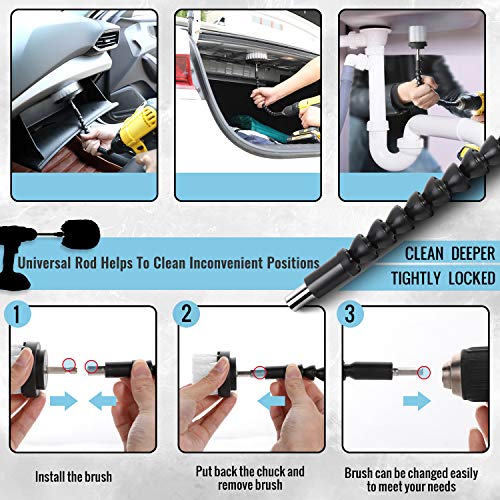 Universal Rod Helps To Clean Inconvenient Positions

CLEAN DEEPER

TIGHTLY LOCKED

1

2

3

Install the brush

Put back the chuck and remove brush

Brush can be changed easily to meet your needs