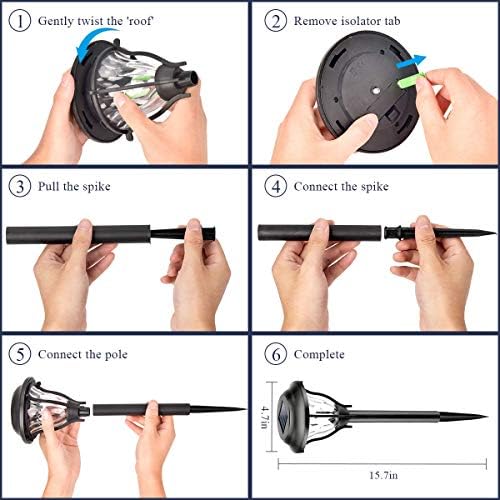 1 Gently twist the 'roof'

2 Remove isolator tab

3 Pull the spike

4 Connect the spike

5 Connect the pole

6 Complete

4.7in

15.7in