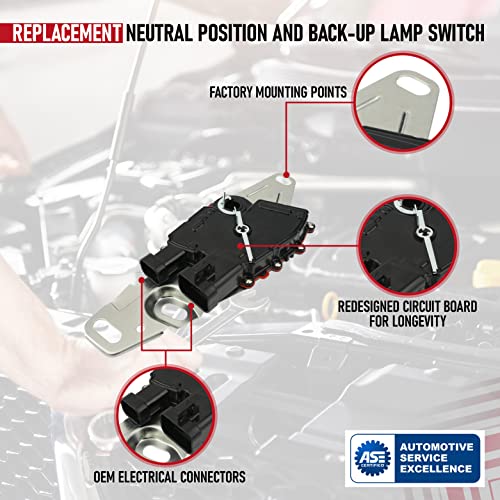 REPLACEMENT NEUTRAL POSITION AND BACK-UP LAMP SWITCH

FACTORY MOUNTING POINTS

REDESIGNED CIRCUIT BOARD FOR LONGEVITY

OEM ELECTRICAL CONNECTORS

ASE CERTIFIED

AUTOMOTIVE SERVICE EXCELLENCE