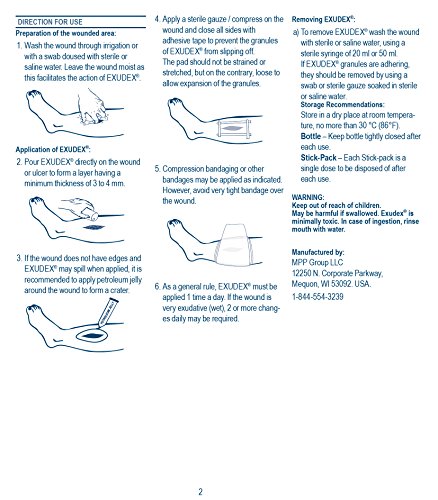 DIRECTION FOR USE

Preparation of the wounded area:

1. Wash the wound through irrigation or with a swab doused with sterile or saline water. Leave the wound moist as this facilitates the action of EXUDEX®.

Application of EXUDEX®:

2. Pour EXUDEX® directly on the wound or ulcer to form a layer having a minimum thickness of 3 to 4 mm.

3. If the wound does not have edges and EXUDEX® may spill when applied, it is recommended to apply petroleum jelly around the wound to form a crater.

4. Apply a sterile gauze / compress on the wound and close all sides with adhesive tape to prevent the granules of EXUDEX® from slipping off. The pad should not be strained or stretched, but on the contrary, loose to allow expansion of the granules.

5. Compression bandaging or other bandages may be applied as indicated. However, avoid very tight bandage over the wound.

6. As a general rule, EXUDEX® must be applied 1 time a day. If the wound is very exudative (wet), 2 or more changes daily may be required.

Removing EXUDEX®:

a) To remove EXUDEX® wash the wound with sterile or saline water, using a sterile syringe of 20 ml or 50 ml. If EXUDEX® granules are adhering, they should be removed by using a swab or sterile gauze soaked in sterile or saline water.

Storage Recommendations:
Store in a dry place at room temperature, no more than 30 °C (86°F).
Bottle – Keep bottle tightly closed after each use.
Stick-Pack – Each Stick-pack is a single dose to be disposed of after each use.

WARNING:
Keep out of reach of children.
May be harmful if swallowed. Exudex® is minimally toxic. In case of ingestion, rinse mouth with water.

Manufactured by:
MPP Group LLC
12250 N. Corporate Parkway,
Mequon, WI 53092. USA.
1-844-554-3239

2