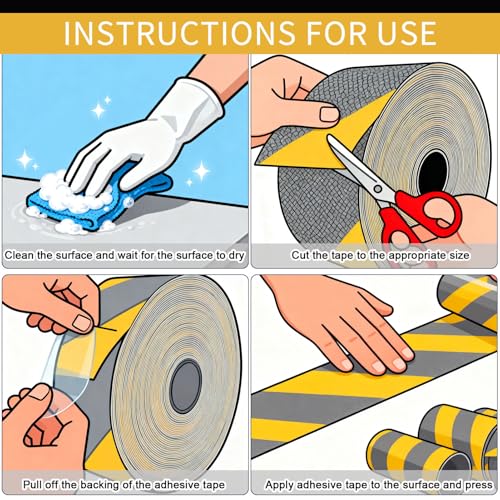 INSTRUCTIONS FOR USE

Clean the surface and wait for the surface to dry

Cut the tape to the appropriate size

Pull off the backing of the adhesive tape

Apply adhesive tape to the surface and press